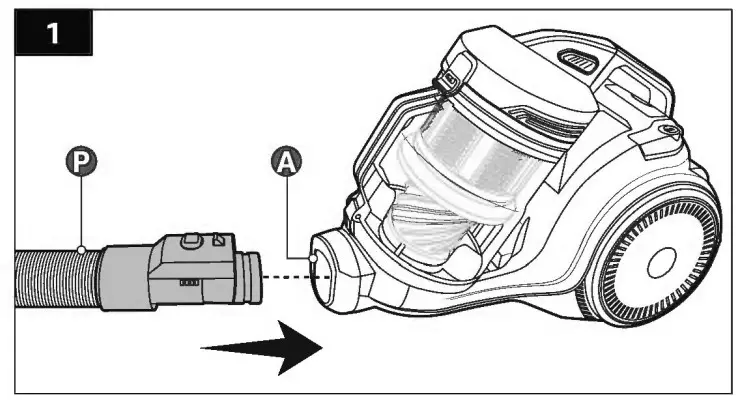 1

P

A