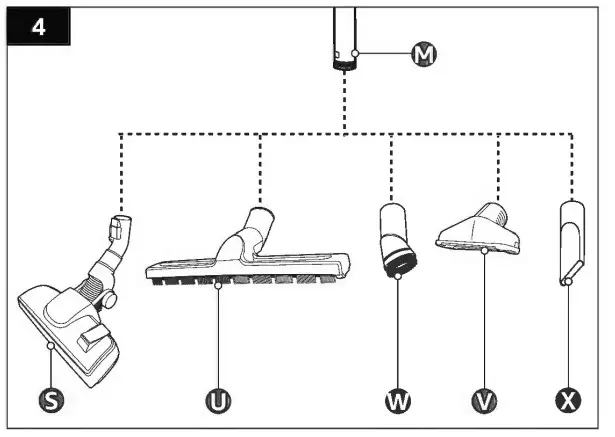 4

M

S

U

W

V

X