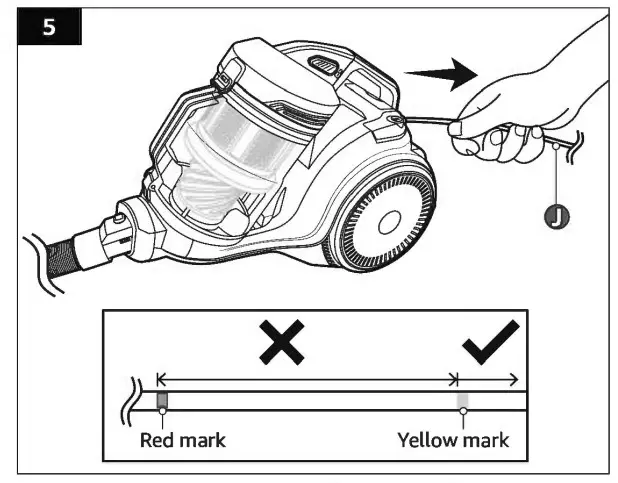 5

J

Red mark

Yellow mark