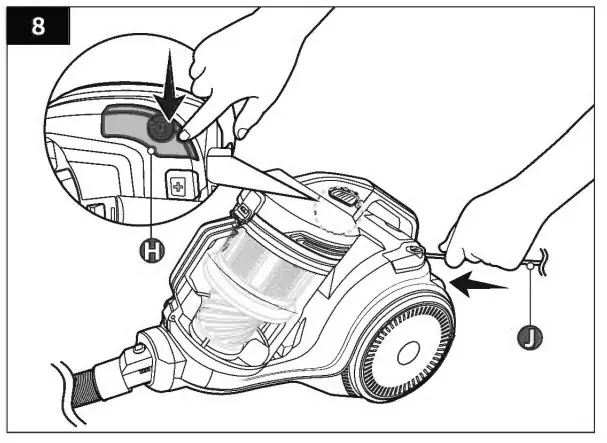 8

H

J