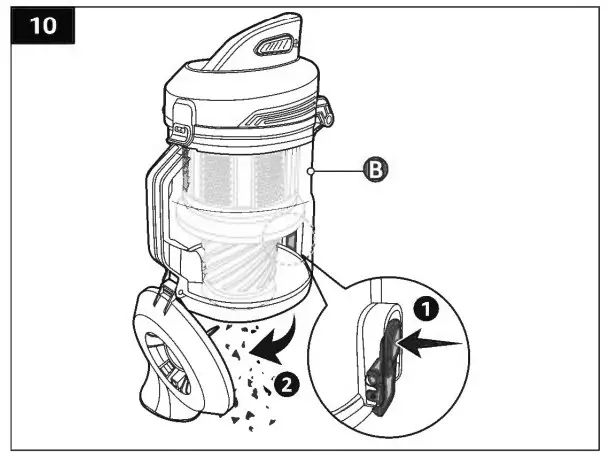 10

B

1

2