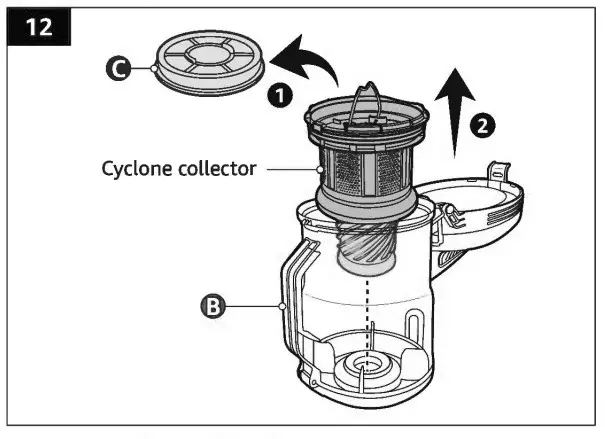 12

C

1

2

Cyclone collector

B