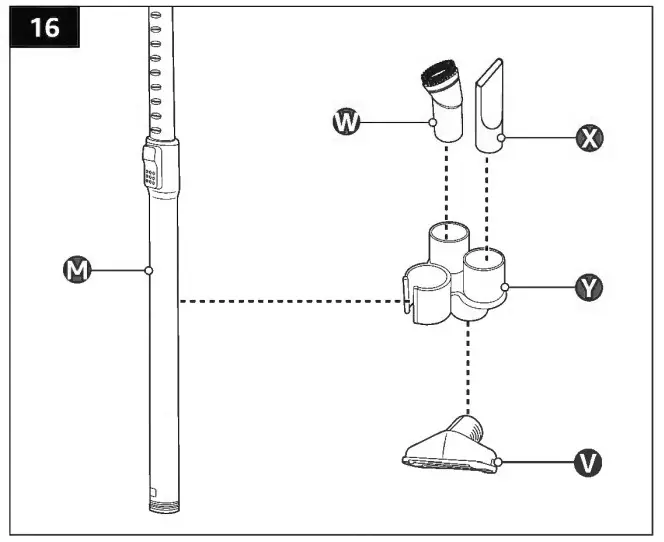 16

W

X

M

Y

V