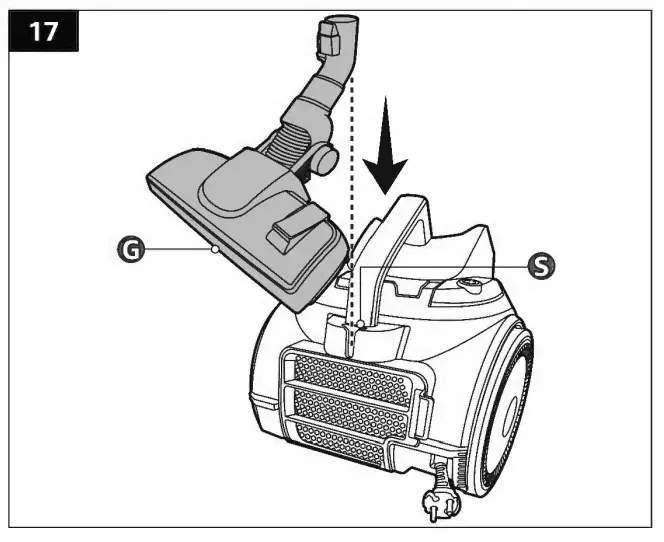 17

G

S