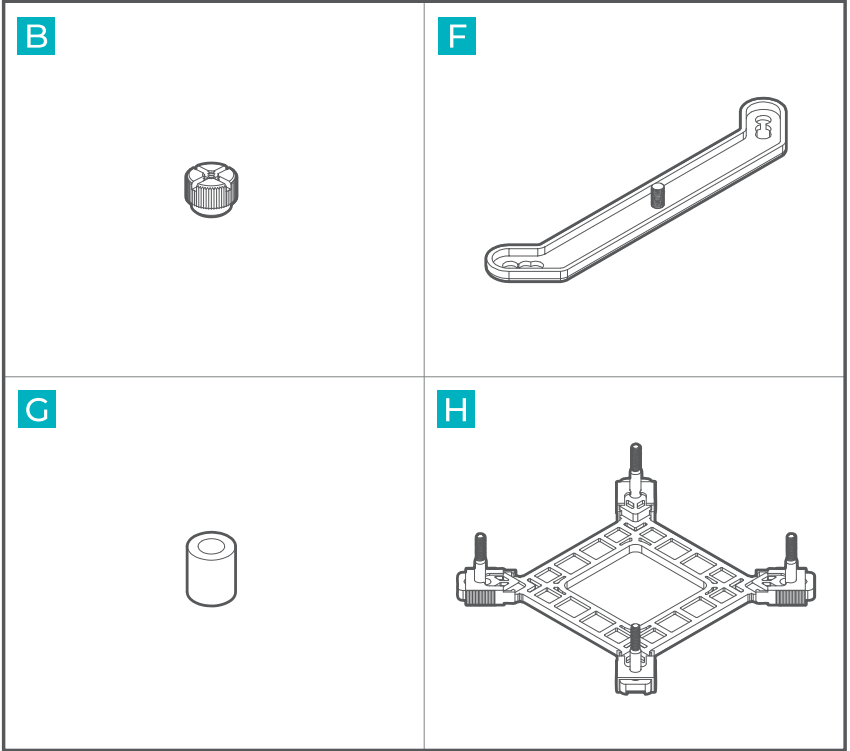 B

F

G

H