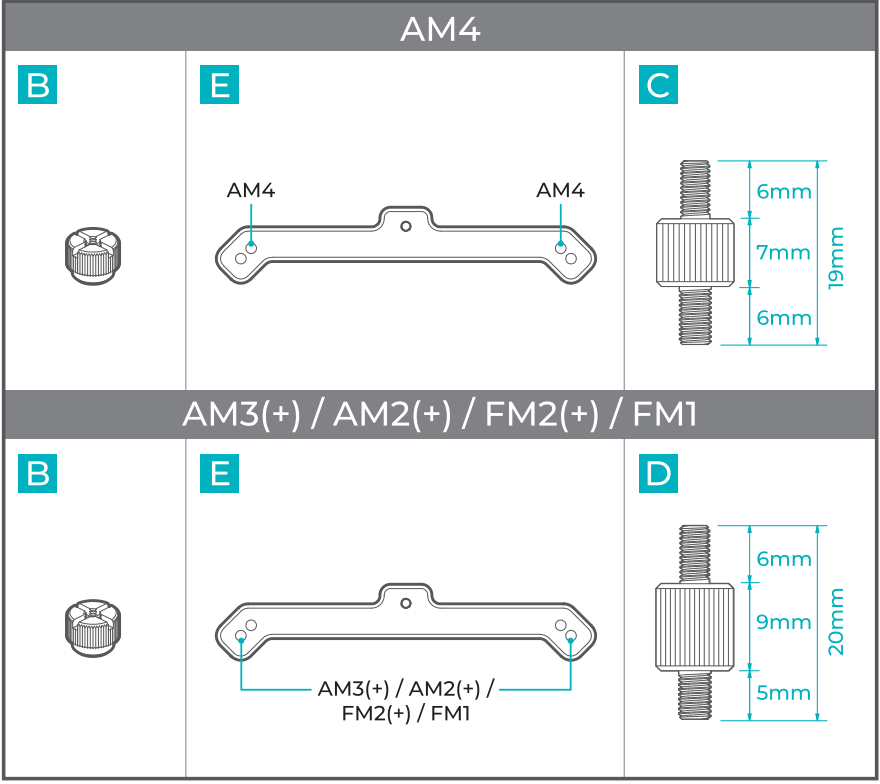 AM4

B

E

AM4

AM4

C

6mm

7mm

6mm

19mm

AM3(+) / AM2(+) / FM2(+) / FM1

B

E

AM3(+) / AM2(+) / FM2(+) / FM1

D

6mm

9mm

5mm

20mm