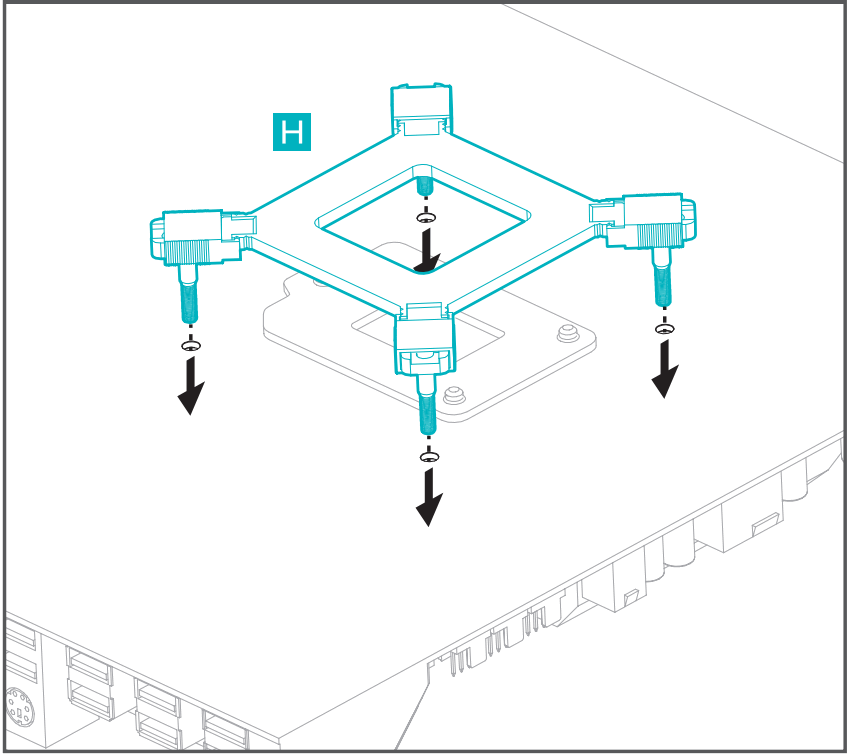 H