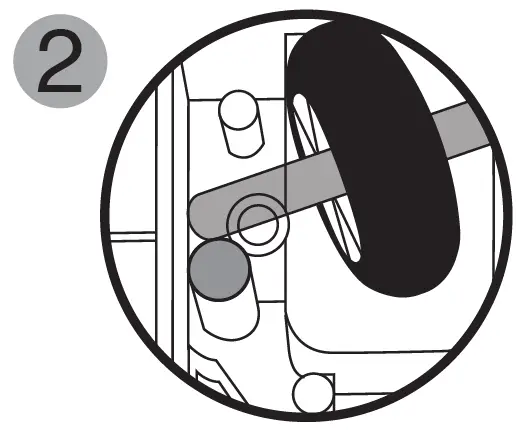 2