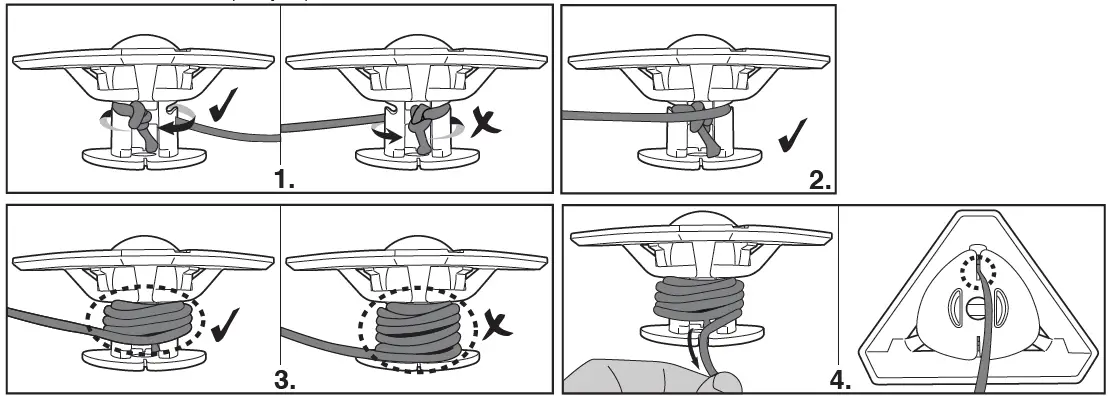 1.

2.

3.

4.