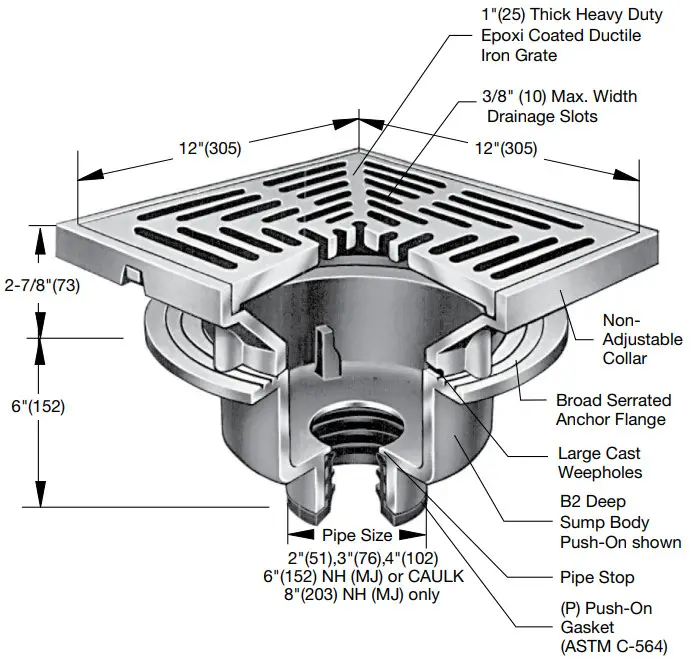 1"(25) Thick Heavy Duty Epoxi Coated Ductile Iron Grate

3/8" (10) Max. Width Drainage Slots

12"(305)

12"(305)

2-7/8"(73)

6"(152)

Non-Adjustable Collar

Broad Serrated Anchor Flange

Large Cast Weepholes

B2 Deep Sump Body Push-On shown

Pipe Stop

(P) Push-On Gasket (ASTM C-564)

Pipe Size

2"(51),3"(76),4"(102)
6"(152) NH (MJ) or CAULK
8"(203) NH (MJ) only