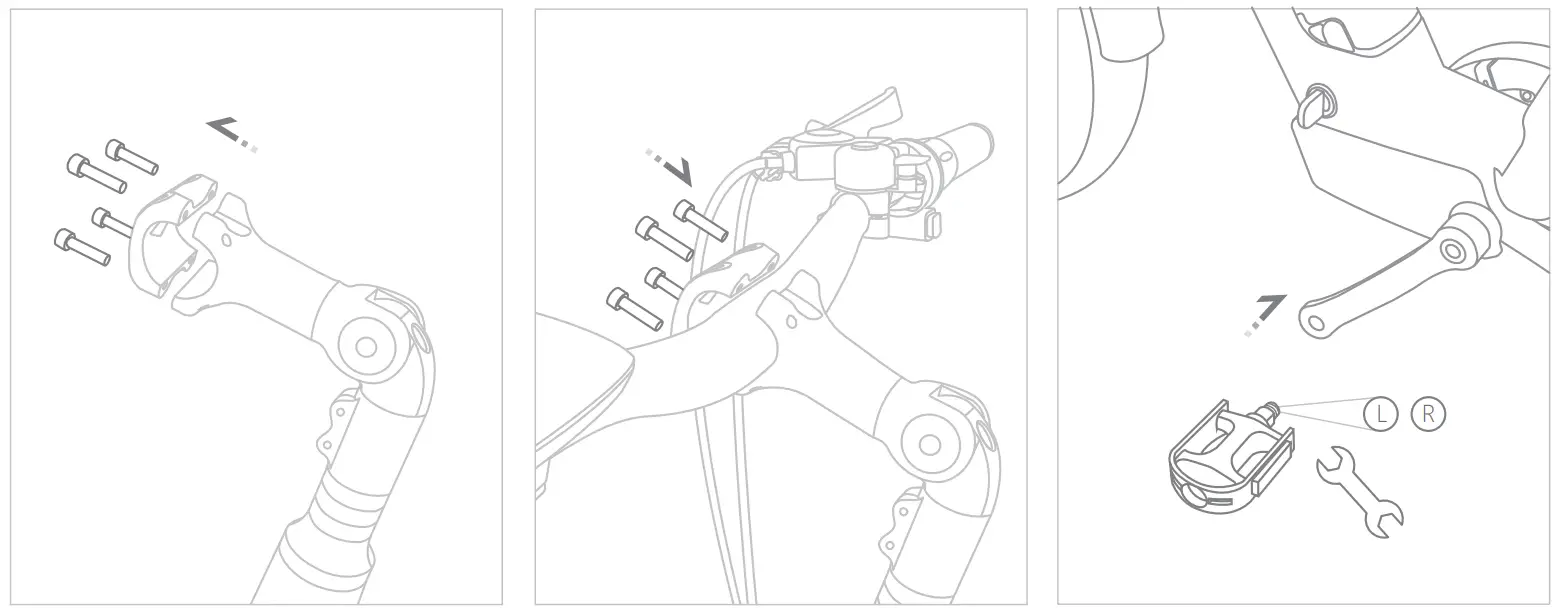 L R