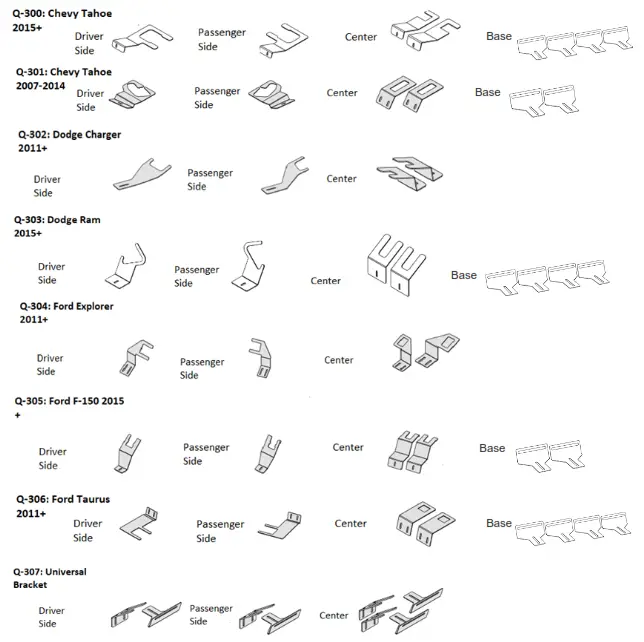 Q-300: Chevy Tahoe 2015+

Driver Side

Passenger Side

Center

Base

Q-301: Chevy Tahoe 2007-2014

Driver Side

Passenger Side

Center

Base

Q-302: Dodge Charger 2011+

Driver Side

Passenger Side

Center

Q-303: Dodge Ram 2015+

Driver Side

Passenger Side

Center

Base

Q-304: Ford Explorer 2011+

Driver Side

Passenger Side

Center

Q-305: Ford F-150 2015 +

Driver Side

Passenger Side

Center

Base

Q-306: Ford Taurus 2011+

Driver Side

Passenger Side

Center

Base

Q-307: Universal Bracket

Driver Side

Passenger Side

Center