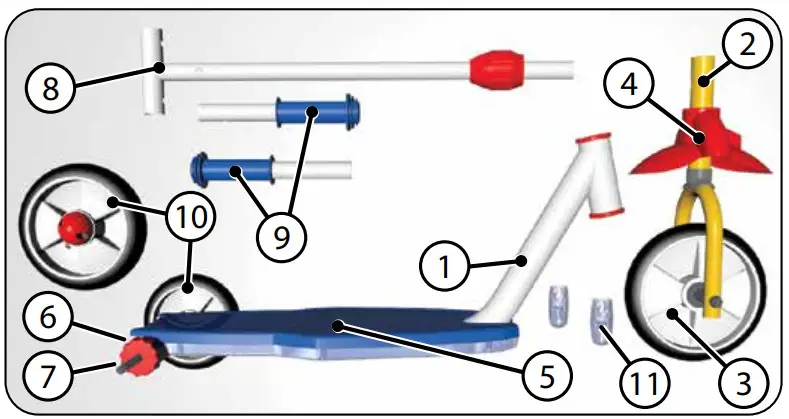 8
2
4
9
10
1
6
7
5
11
3