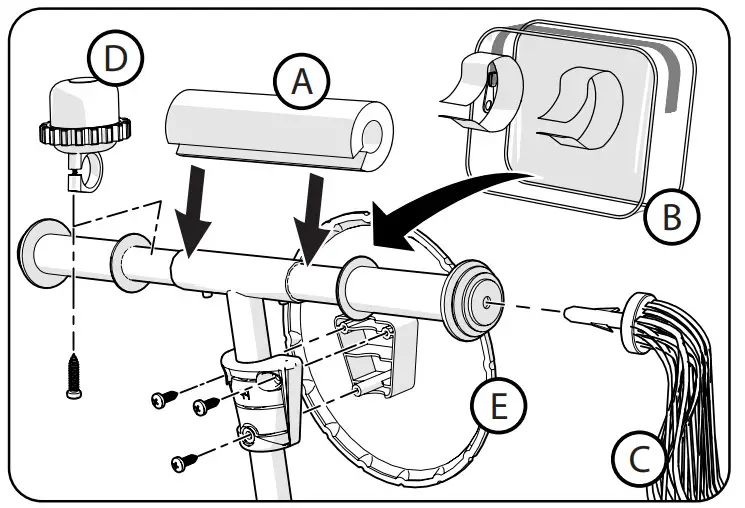 D
A
B
E
C