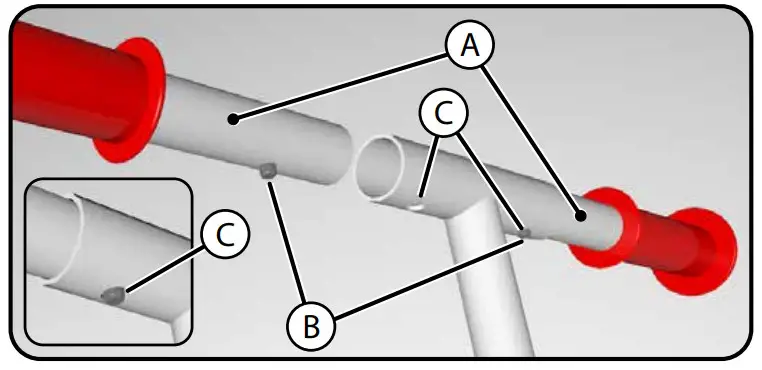 A
C
C
B