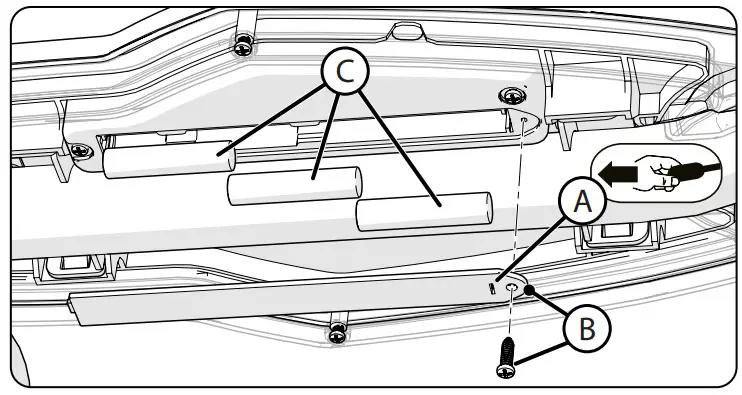 C
A
B