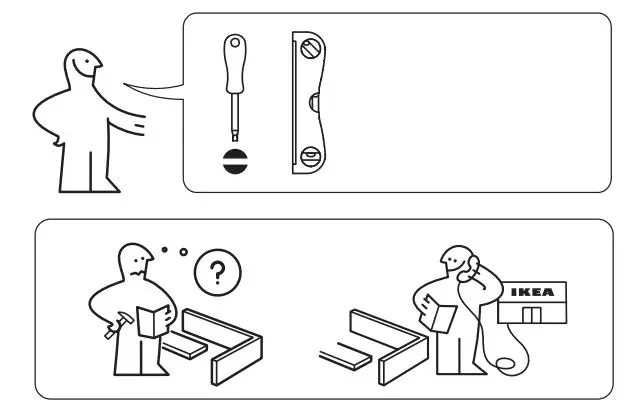 ?

IKEA