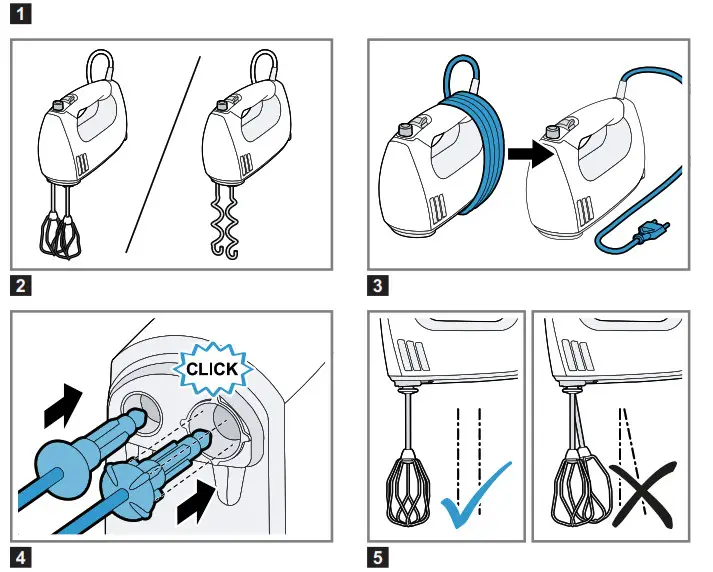 1

2

3

CLICK

4

5