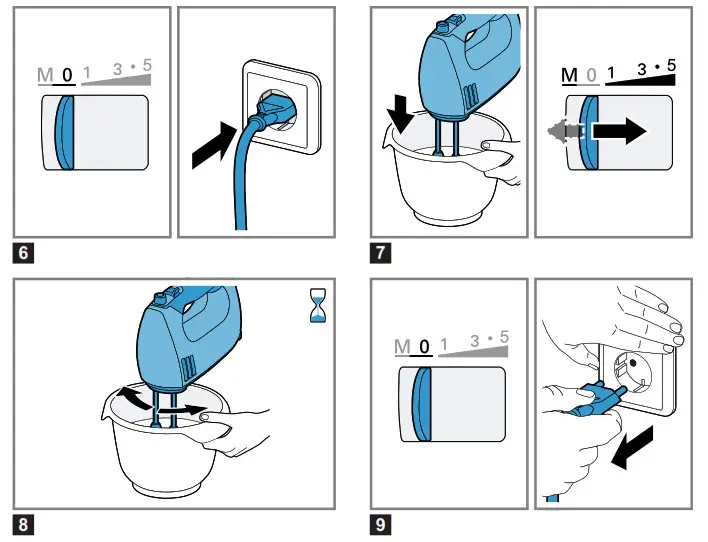 M 0 1 3 • 5

6

M 0 1 3 • 5

7

8

M 0 1 3 • 5

9