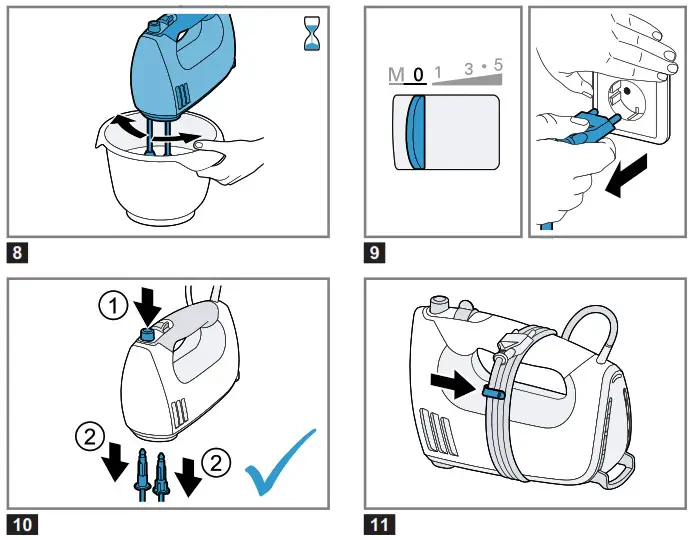 8

M 0 1 3 • 5

9

1

2

2

10

11