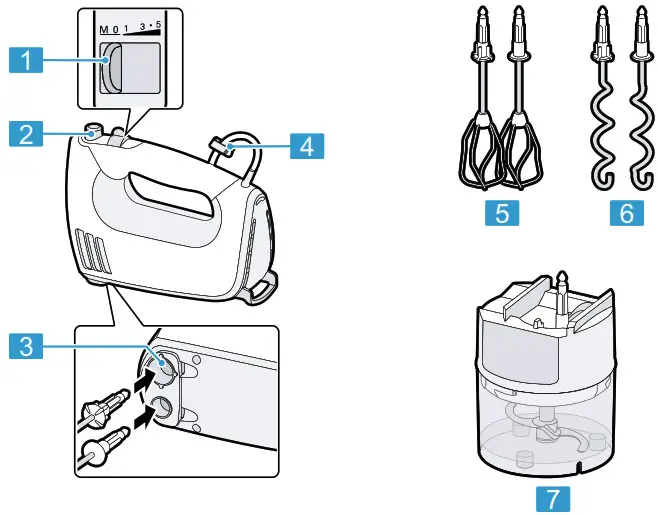 M 0 1 3 • 5

1

2

4

3

5

6

7