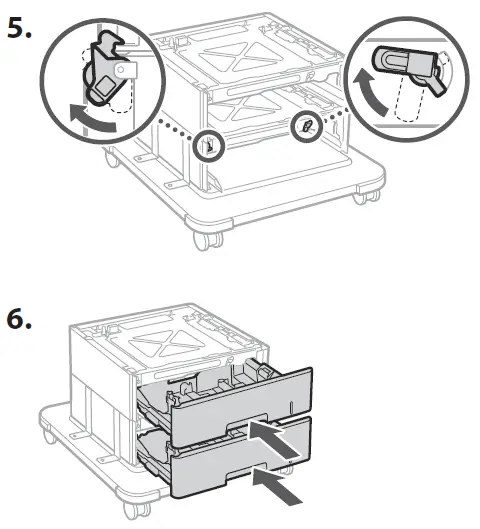 5.

6.