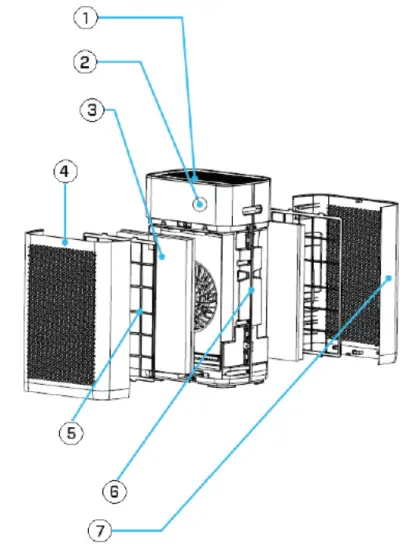 1
2
3
4
5
6
7