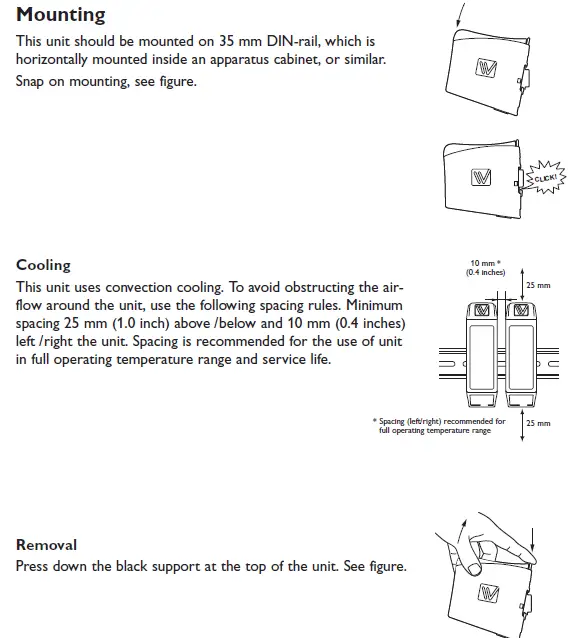 Mounting
This unit should be mounted on 35 mm DIN-rail, which is horizontally mounted inside an apparatus cabinet, or similar.
Snap on mounting, see figure.

CLICK!

Cooling
This unit uses convection cooling. To avoid obstructing the airflow around the unit, use the following spacing rules. Minimum spacing 25 mm (1.0 inch) above /below and 10 mm (0.4 inches) left /right the unit. Spacing is recommended for the use of unit in full operating temperature range and service life.

10 mm *
(0.4 inches)
25 mm

* Spacing (left/right) recommended for full operating temperature range
25 mm

Removal
Press down the black support at the top of the unit. See figure.