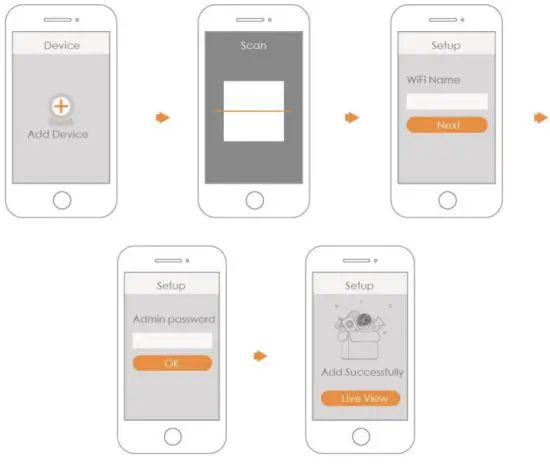 Device

Add Device

Scan

Setup

WiFi Name

Next

Setup

Admin password

OK

Setup

Add Successfully

Live View