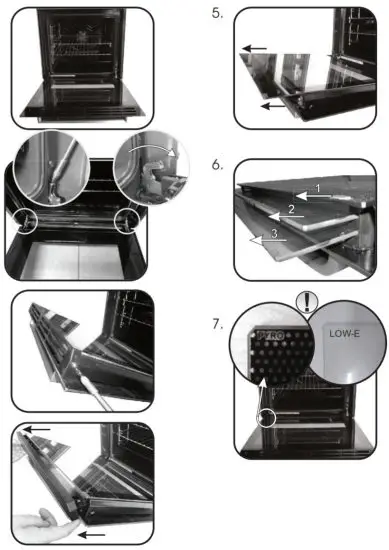 5.

6.

1
2
3

7.

!

PYRO

LOW-E