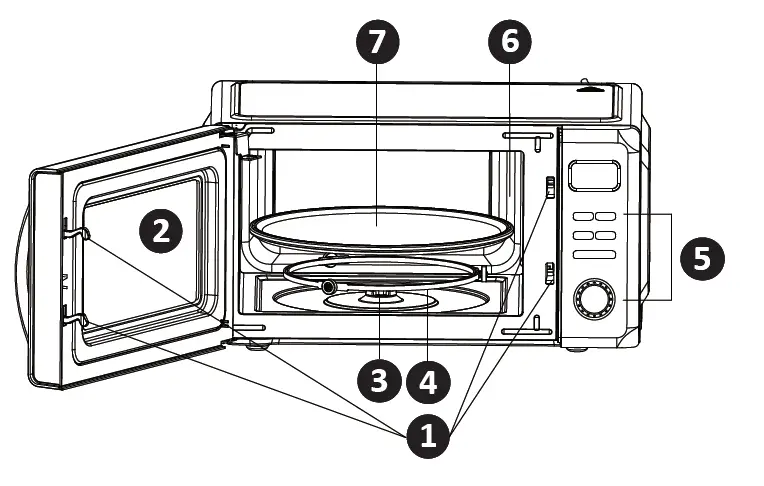 7
6
2
5
3
4
1