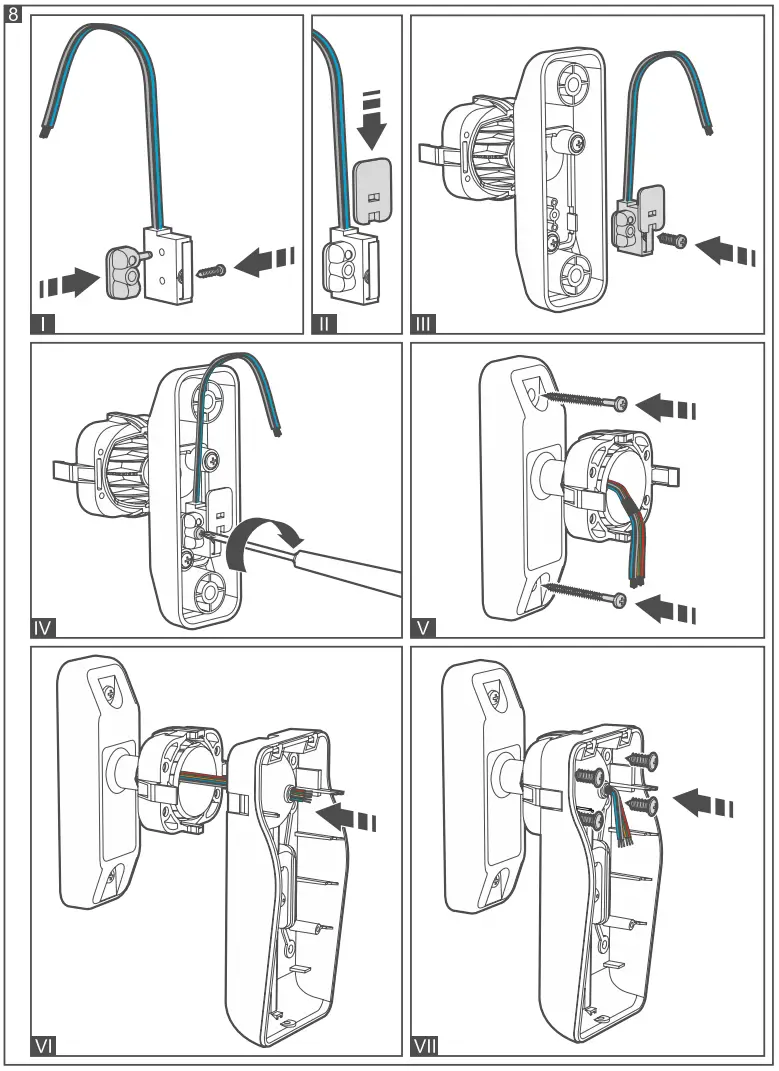 8

I

II

III

IV

V

VI

VII