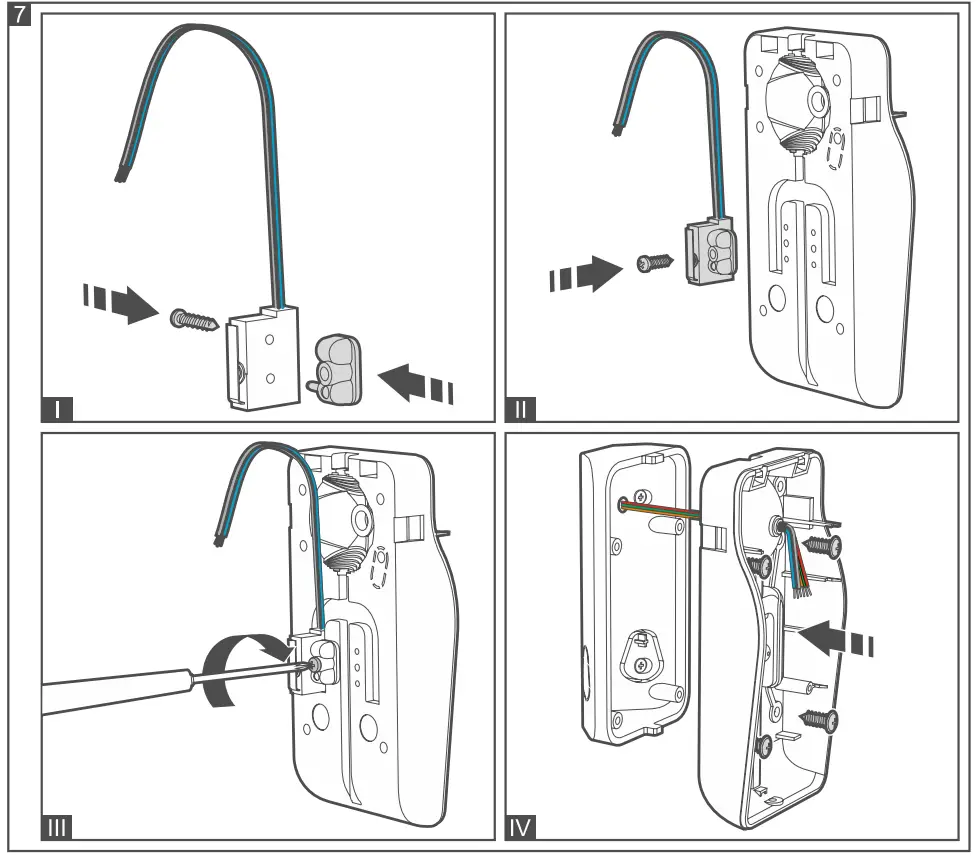 7

I

II

III

IV