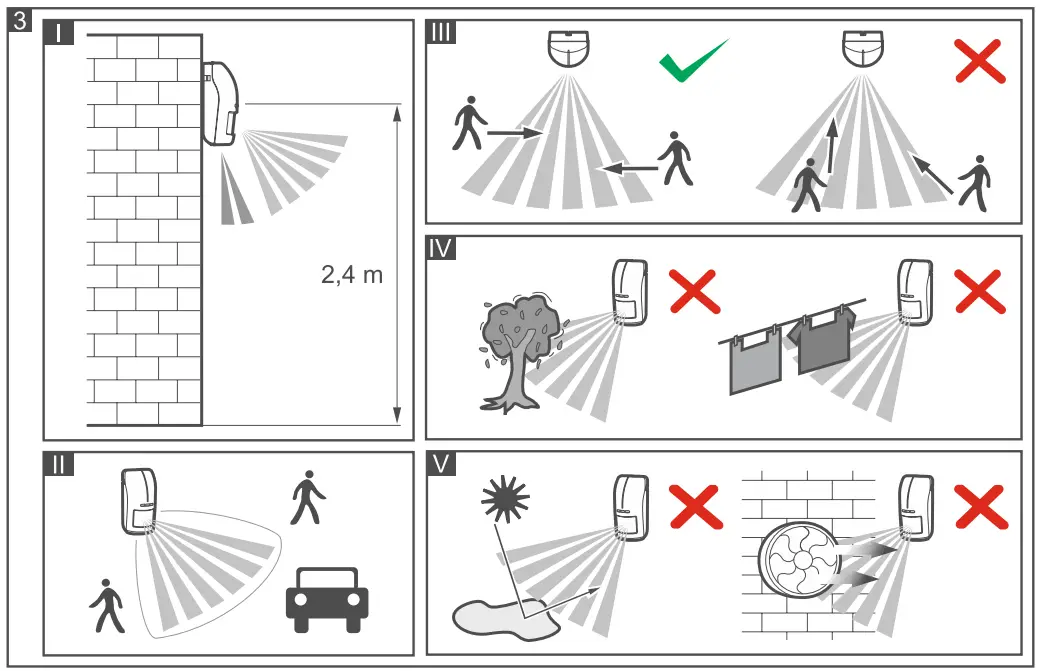 3

I

2,4 m

II

III

IV

V