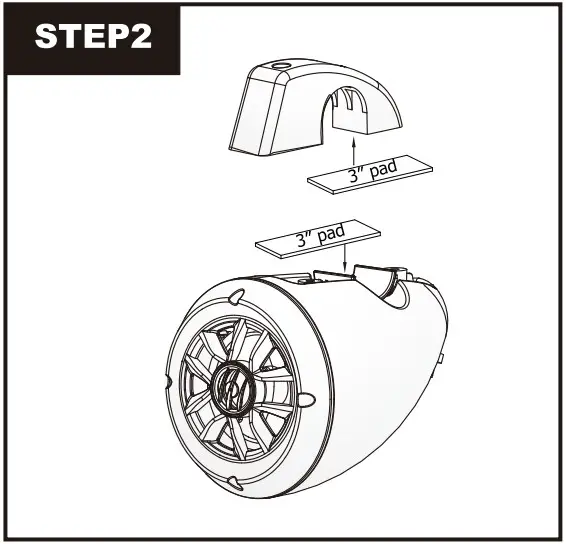 STEP2

3" pad

3" pad