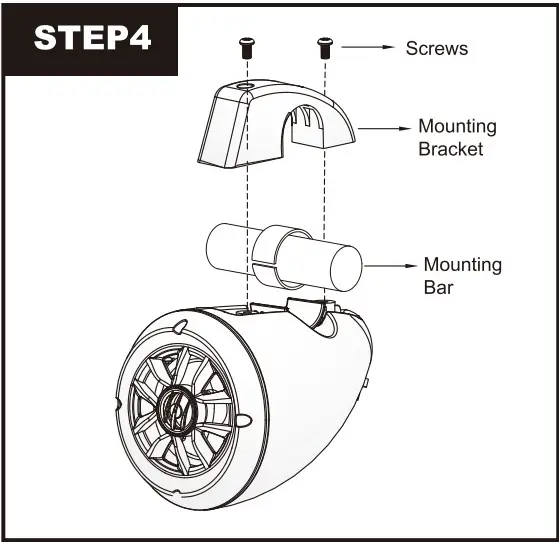 STEP4

Screws

Mounting Bracket

Mounting Bar