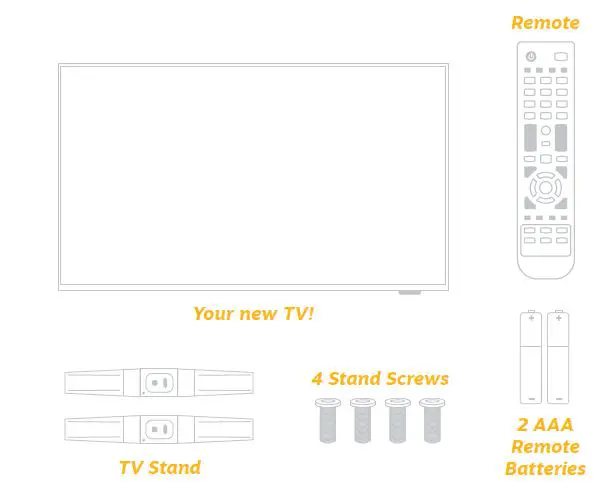 Remote

Your new TV!

4 Stand Screws

TV Stand

2 AAA Remote Batteries