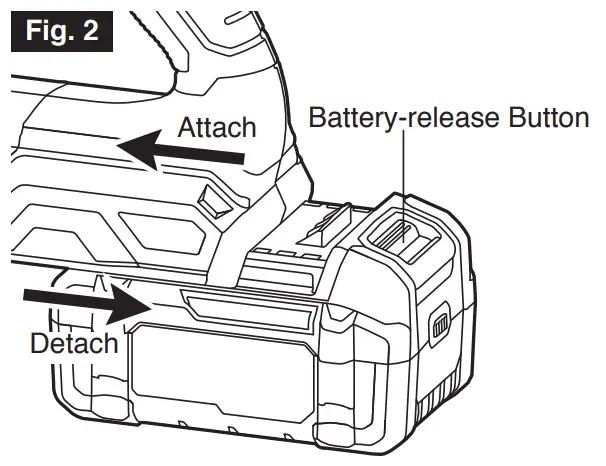 Fig. 2

Attach

Battery-release Button

Detach