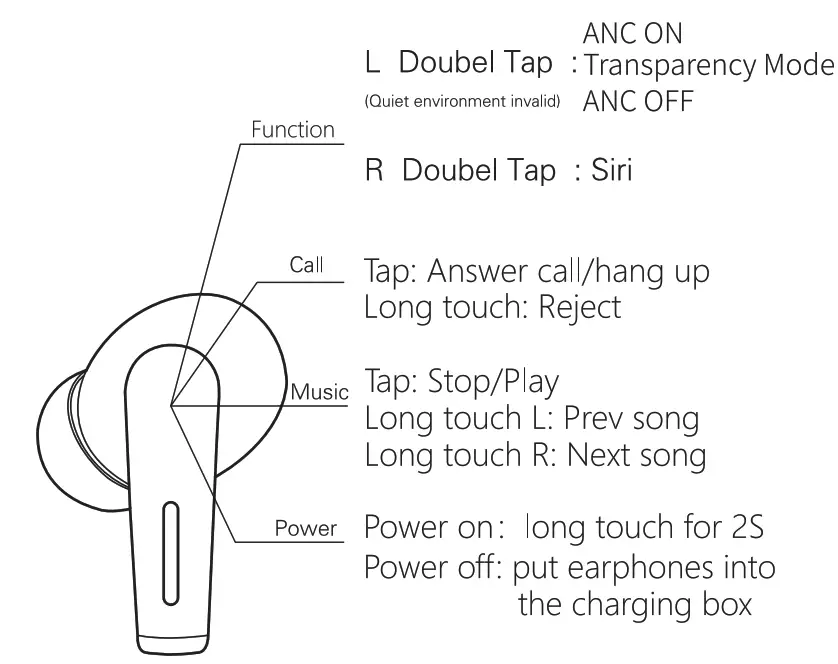 Function

L Doubel Tap : ANC ON
Transparency Mode
ANC OFF
(Quiet environment invalid)

R Doubel Tap : Siri

Call
Tap: Answer call/hang up
Long touch: Reject

Music
Tap: Stop/Play
Long touch L: Prev song
Long touch R: Next song

Power
Power on: long touch for 2S
Power off: put earphones into the charging box