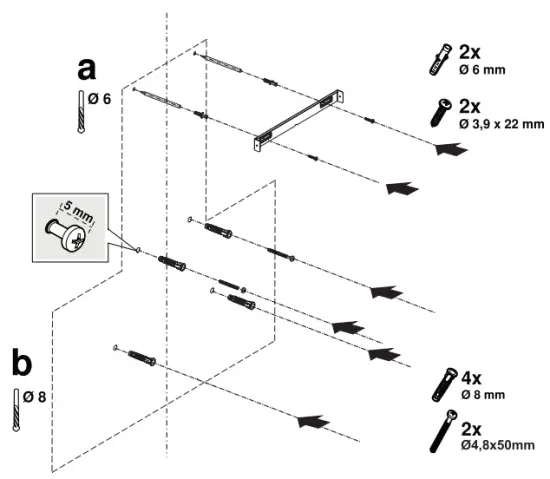 a
Ø 6

2x
Ø 6 mm

2x
Ø 3,9 x 22 mm

5 mm

b
Ø 8

4x
Ø 8 mm

2x
Ø4,8x50mm