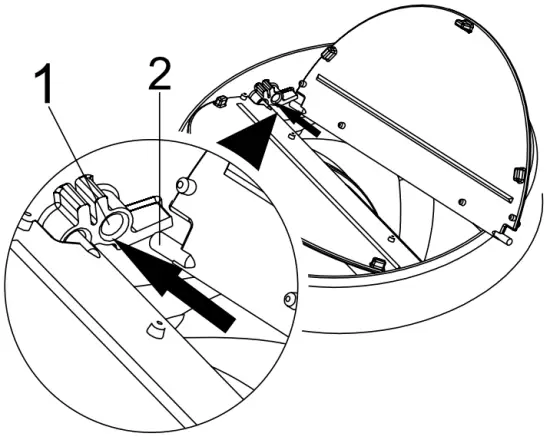 1
2