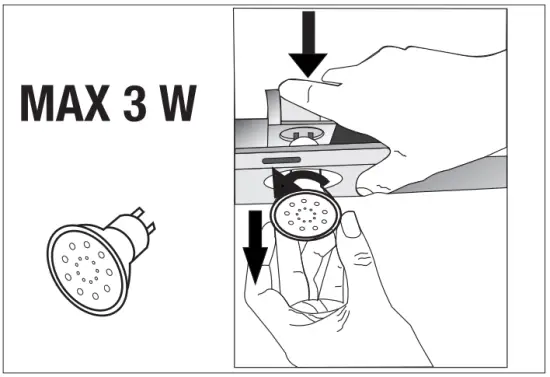 MAX 3 W