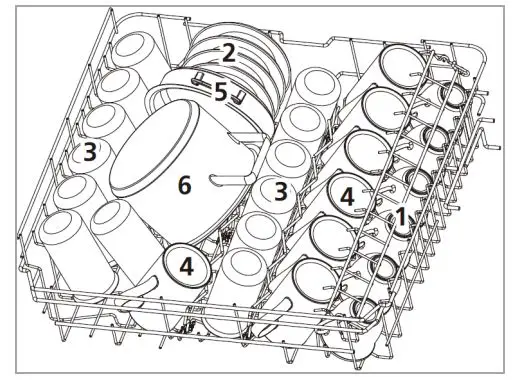 2
5
3
6
3
4
1
4