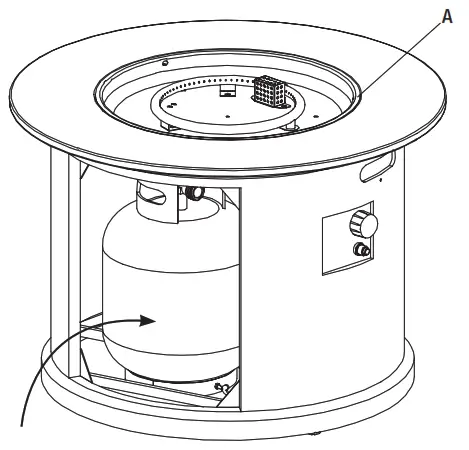 A