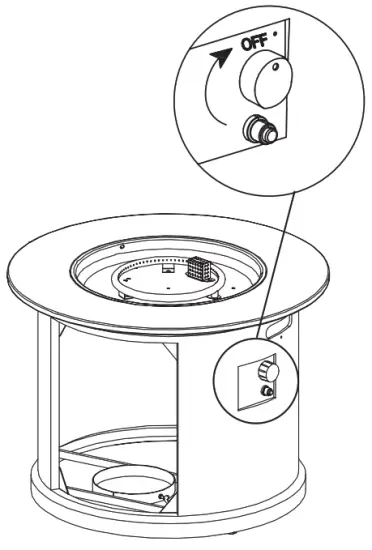 OFF