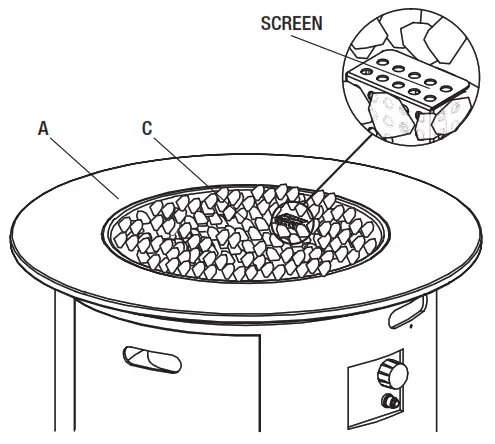 SCREEN

A

C