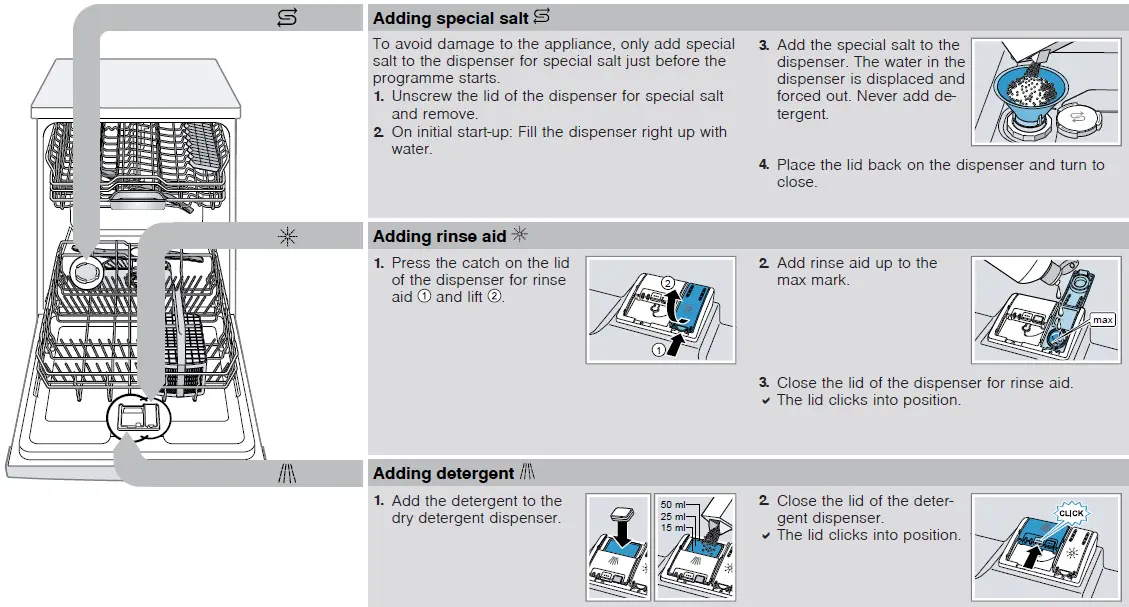 Adding special salt

To avoid damage to the appliance, only add special salt to the dispenser for special salt just before the programme starts.

1. Unscrew the lid of the dispenser for special salt and remove.

2. On initial start-up: Fill the dispenser right up with water.

3. Add the special salt to the dispenser. The water in the dispenser is displaced and forced out. Never add detergent.

4. Place the lid back on the dispenser and turn to close.

Adding rinse aid

1. Press the catch on the lid of the dispenser for rinse aid ① and lift ②.

② ①

2. Add rinse aid up to the max mark.

max

3. Close the lid of the dispenser for rinse aid.
✓ The lid clicks into position.

Adding detergent

1. Add the detergent to the dry detergent dispenser.

50 ml
25 ml
15 ml

2. Close the lid of the detergent dispenser.
✓ The lid clicks into position.

CLICK