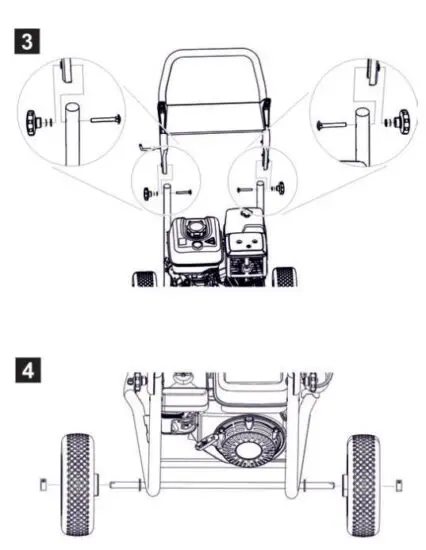 3

4