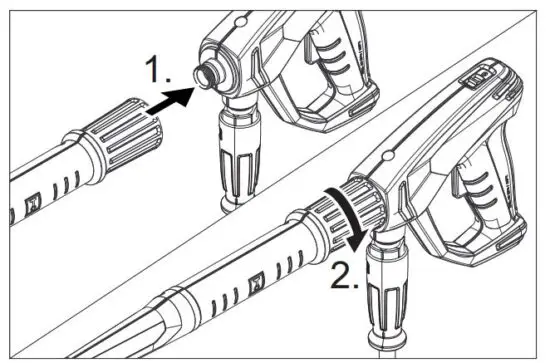 1.

2.