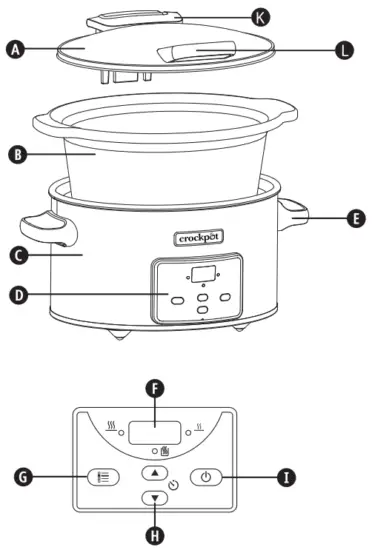 K
A
L
B
E
crockpot
C
D
F
G
I
H